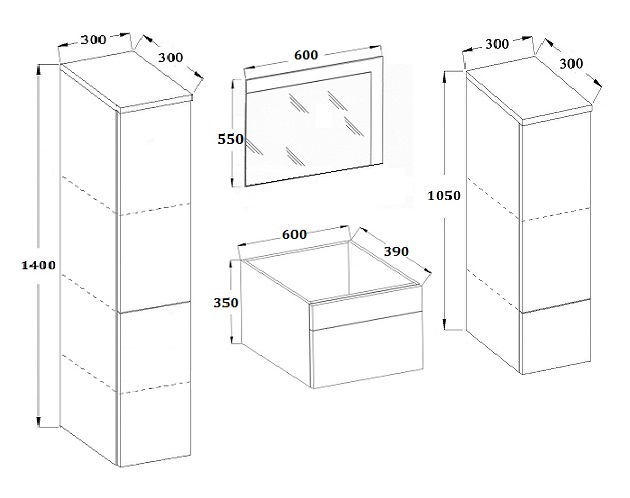 300
300
1400
600
550
600
390
350
300
300
1050